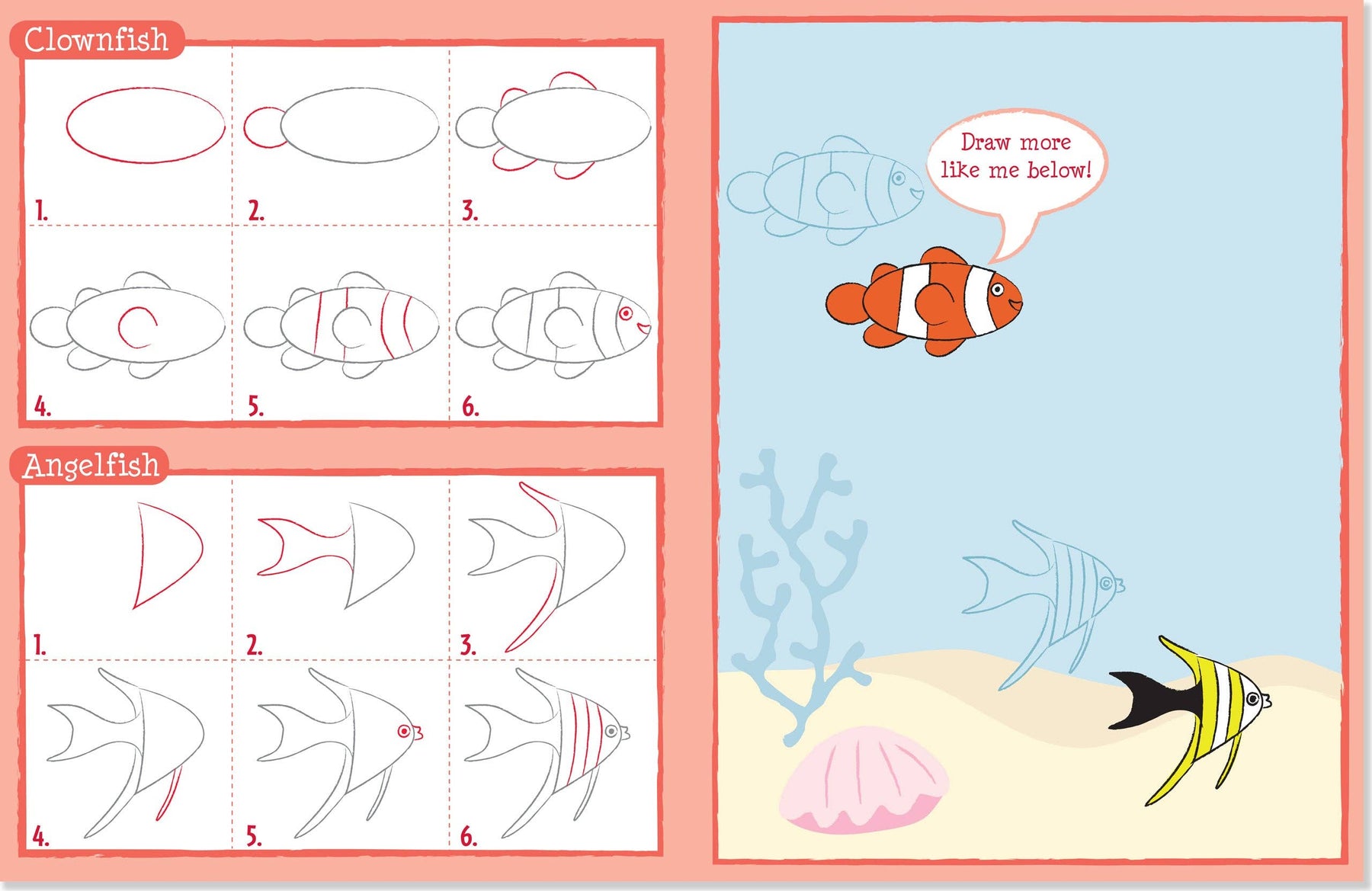 Clownfish

1.
2.
3.
4.
5.
6.

Angelfish

1.
2.
3.
4.
5.
6.

Draw more like me below!