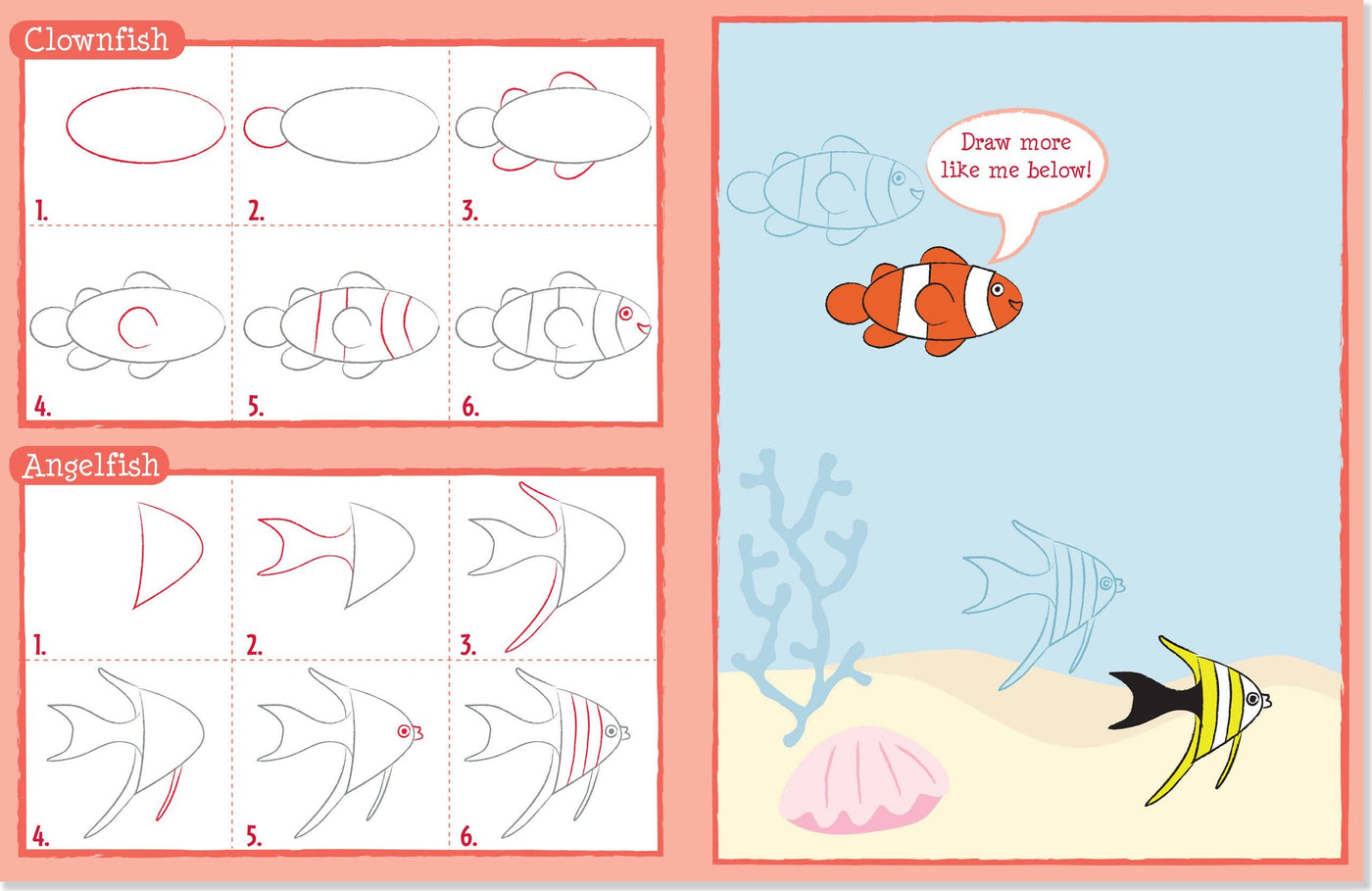 Clownfish

1.
2.
3.
4.
5.
6.

Angelfish

1.
2.
3.
4.
5.
6.

Draw more like me below!