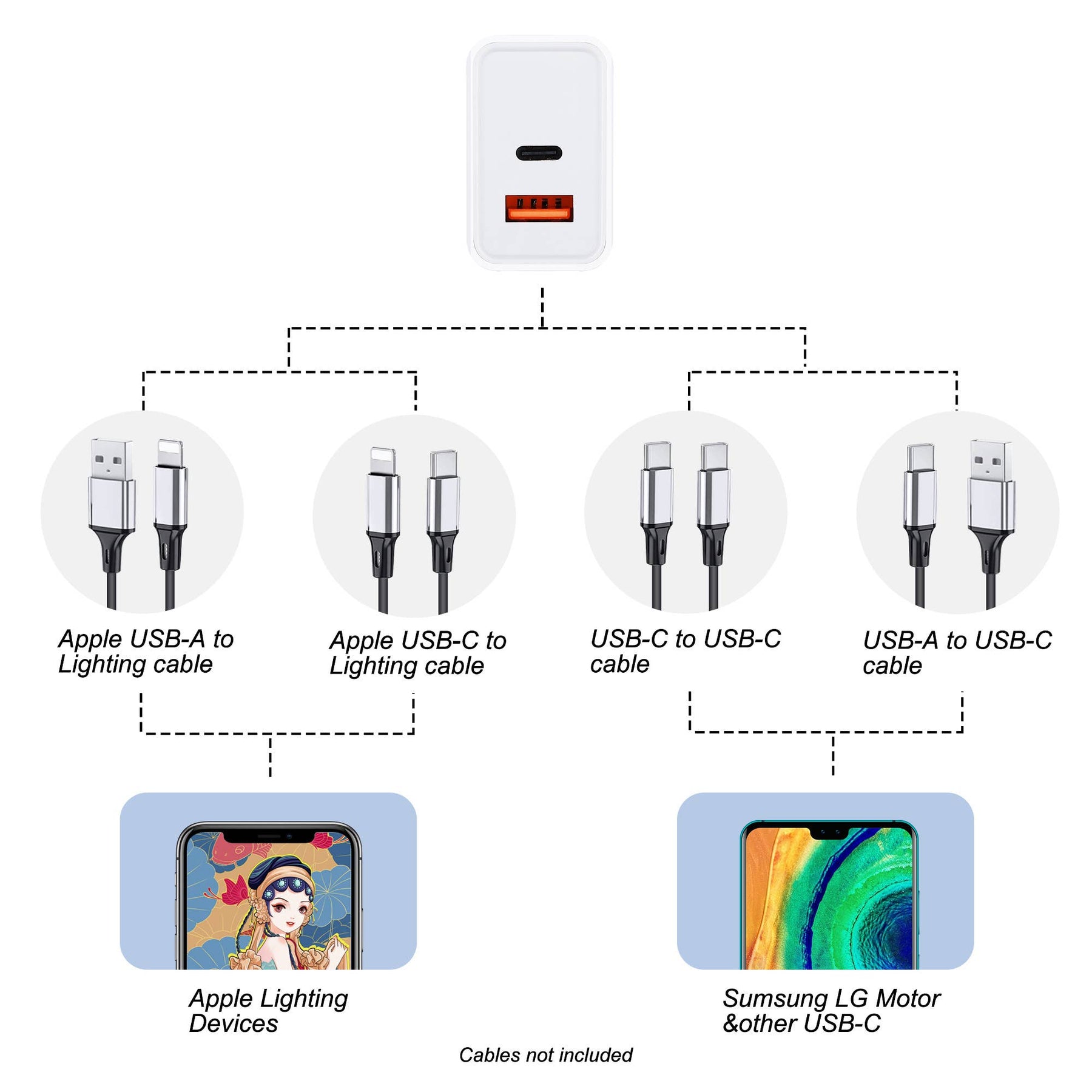 Apple USB-A to Lighting cable

Apple USB-C to Lighting cable

USB-C to USB-C cable

USB-A to USB-C cable

Apple Lighting Devices

Sumsung LG Motor &other USB-C

Cables not included