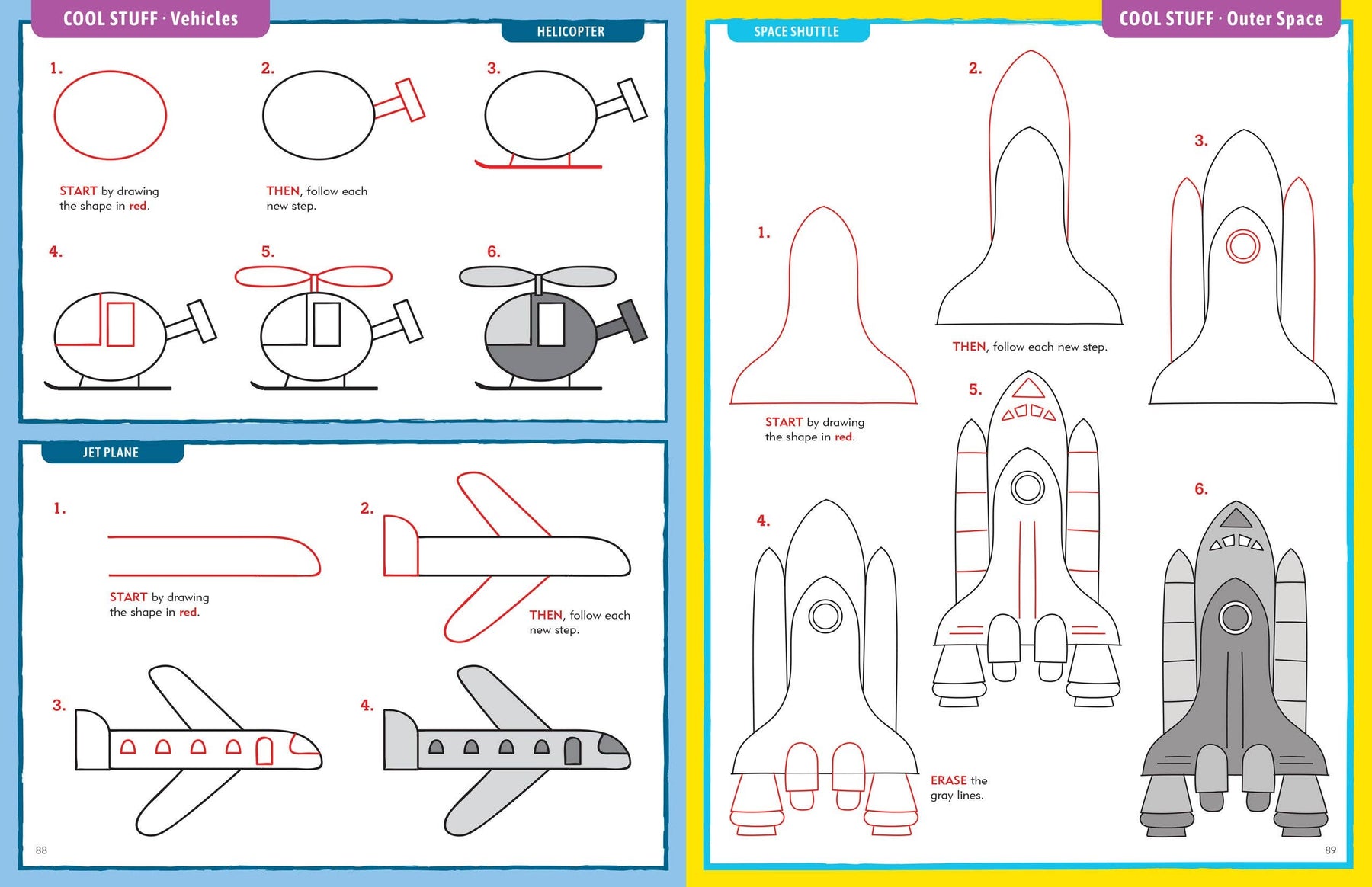 COOL STUFF · Vehicles

HELICOPTER

1.

START by drawing the shape in red.

2.

THEN, follow each new step.

3.

4.

5.

6.

JET PLANE

1.

START by drawing the shape in red.

2.

THEN, follow each new step.

3.

4.

88

COOL STUFF · Outer Space

SPACE SHUTTLE

1.

START by drawing the shape in red.

2.

THEN, follow each new step.

3.

4.

ERASE the gray lines.

5.

6.

89